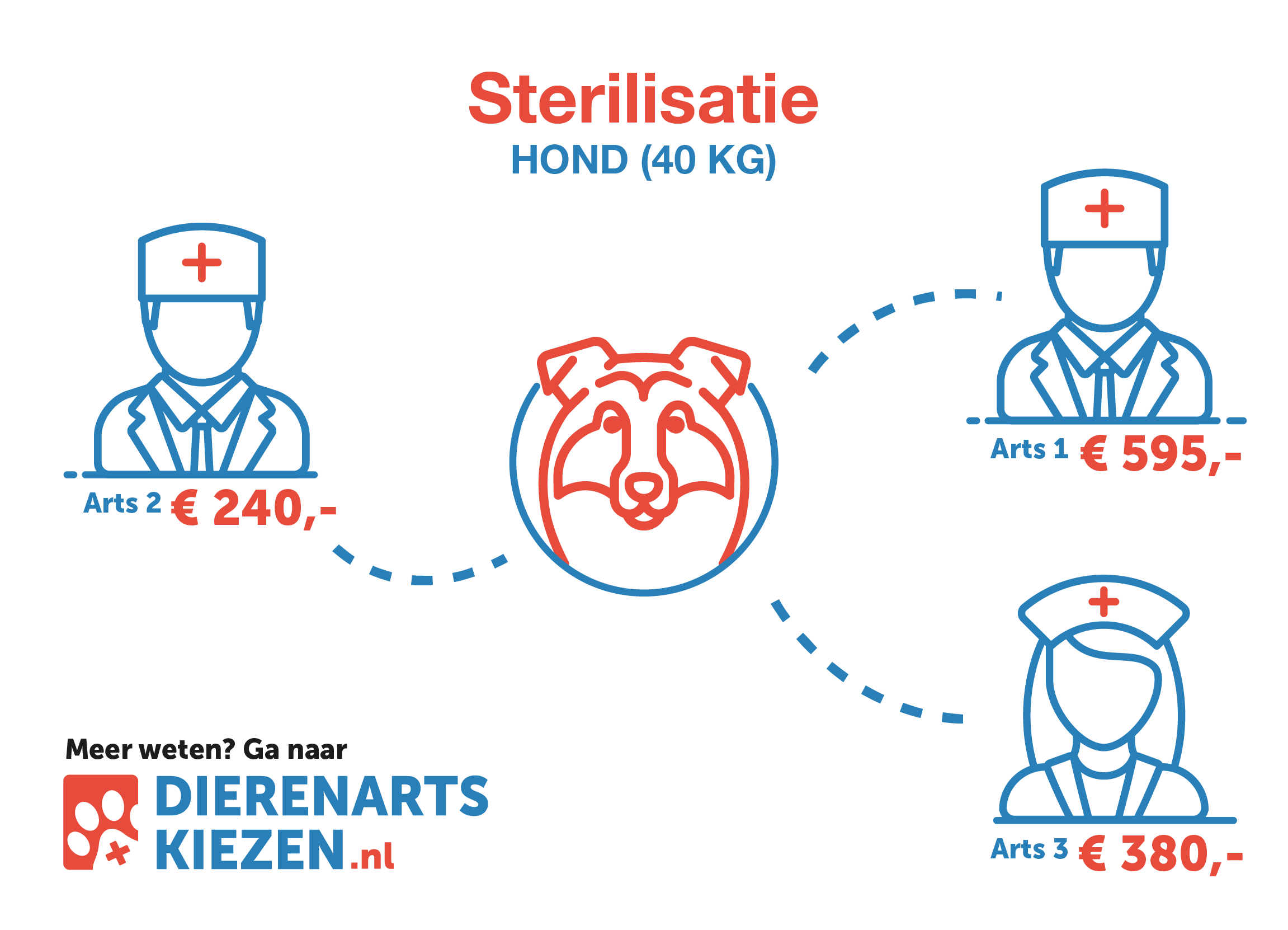 Sterilisatie
HOND (40 KG)

Arts 2 € 240,-

Arts 1 € 595,-

Arts 3 € 380,-

Meer weten? Ga naar
DIERENARTS KIEZEN.nl