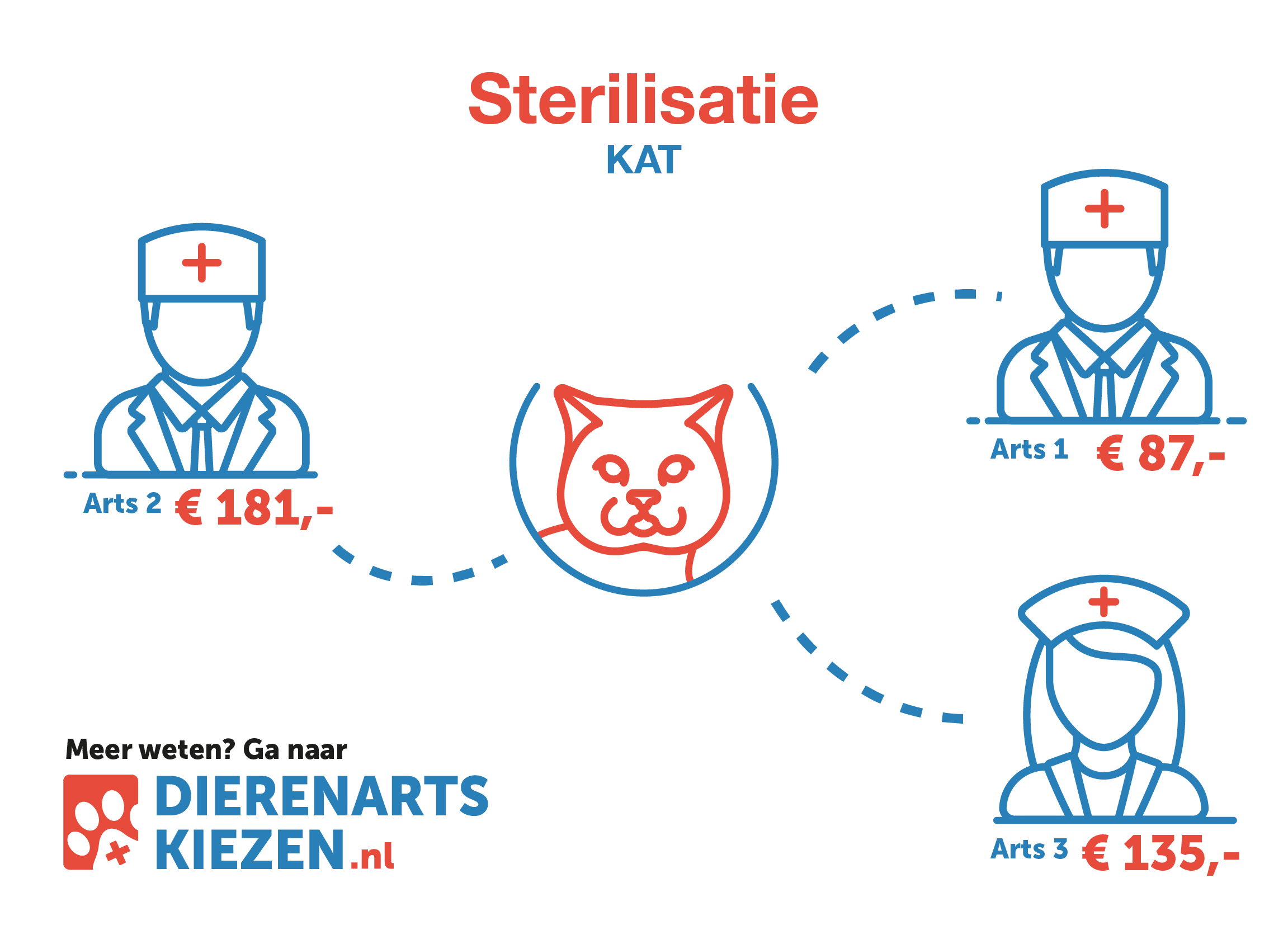 Sterilisatie
KAT

Arts 2 € 181,-

Arts 1 € 87,-

Arts 3 € 135,-

Meer weten? Ga naar
DIERENARTS
KIEZEN.nl